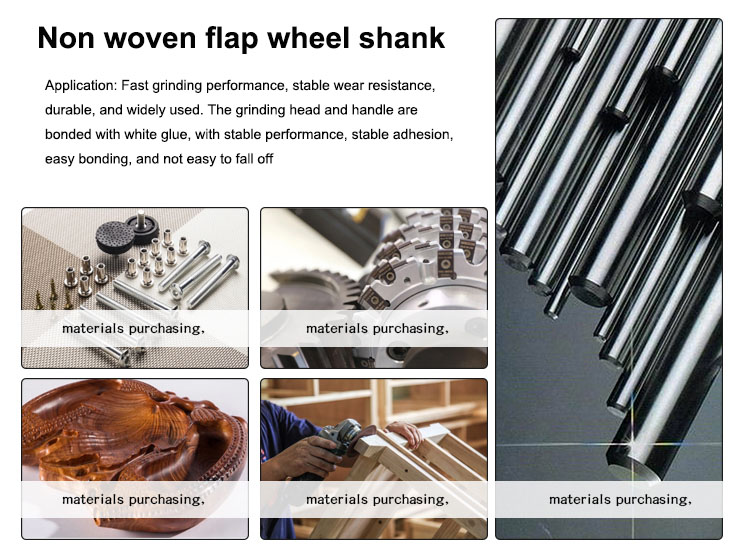 Non woven flap wheel shank

Application: Fast grinding performance, stable wear resistance, durable, and widely used. The grinding head and handle are bonded with white glue, with stable performance, stable adhesion, easy bonding, and not easy to fall off

materials purchasing,

materials purchasing,

materials purchasing,

materials purchasing,

materials purchasing,